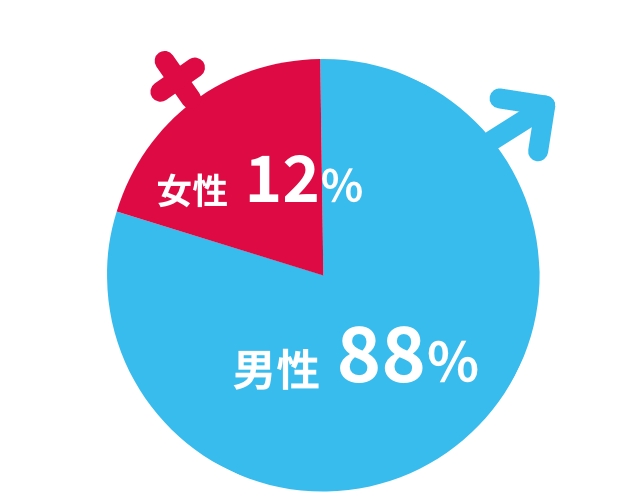 女性 12%

男性 88%