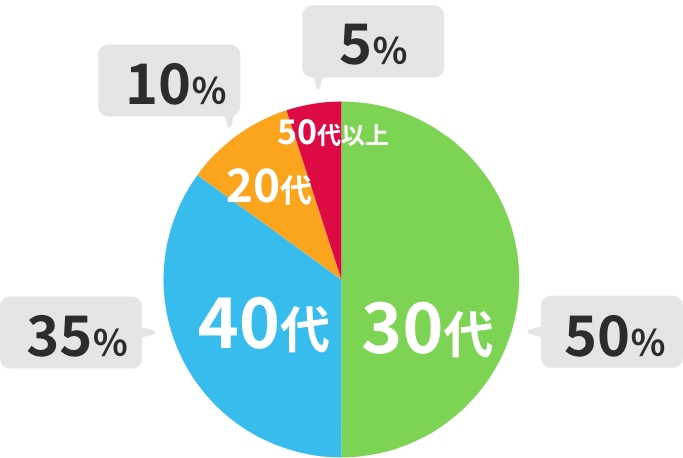 5%

10%

50代以上

20代

35%

40代

30代

50%