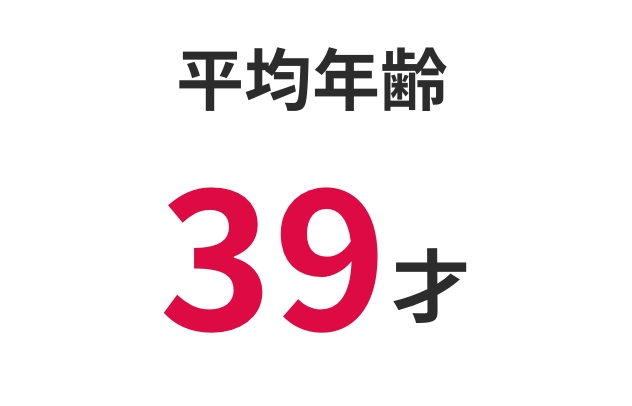 平均年齢

39才