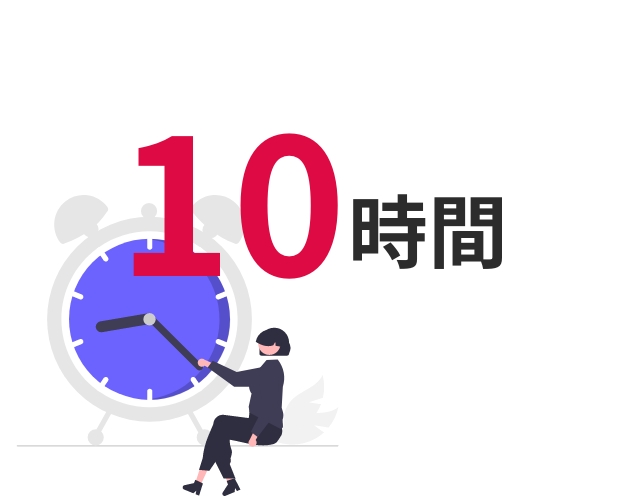 10時間