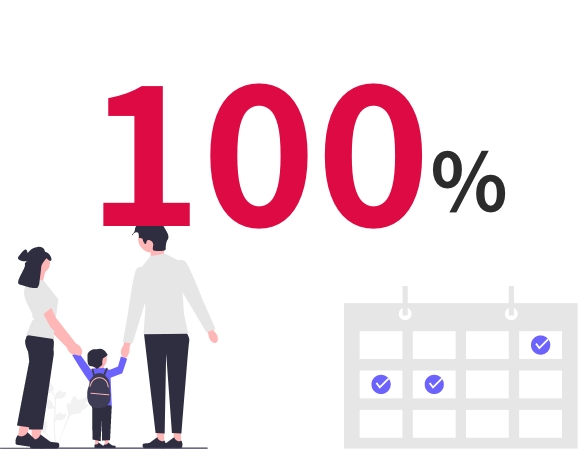 100%