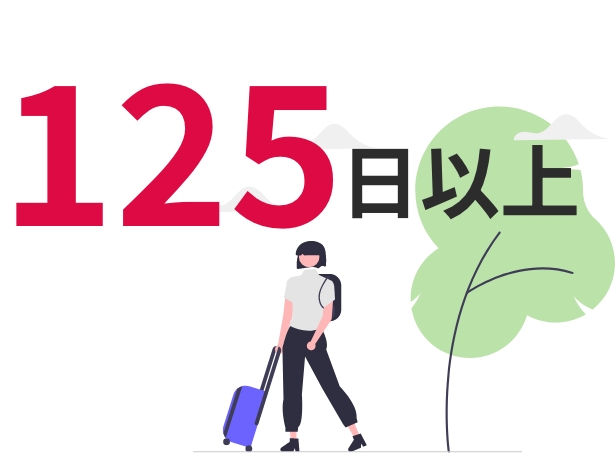 125日以上