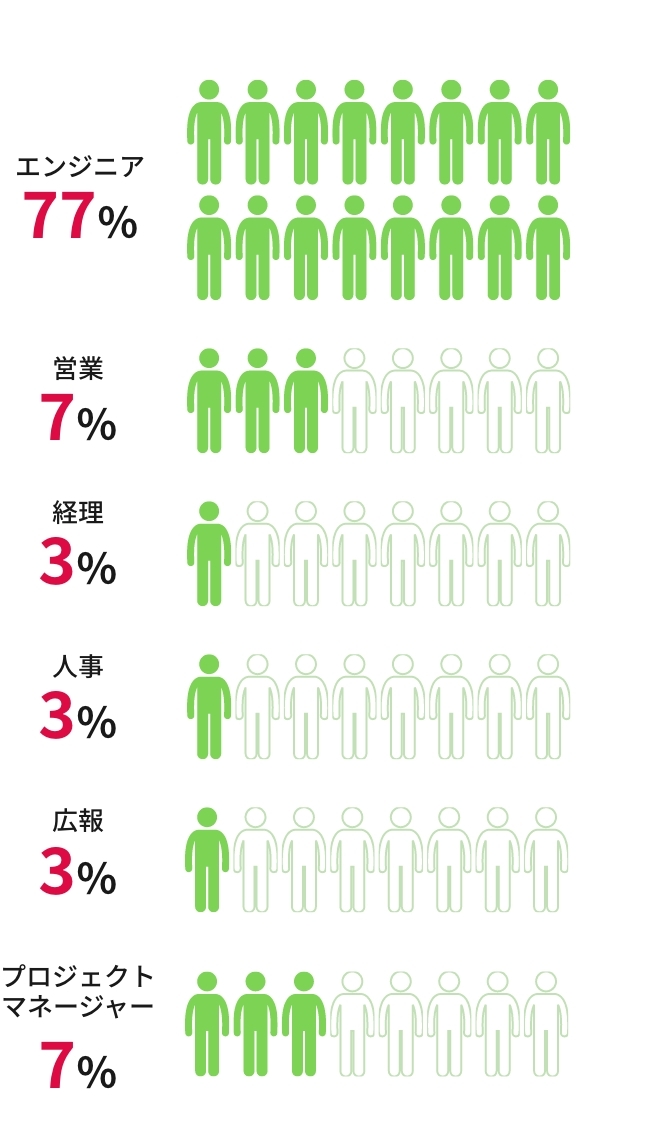 エンジニア
77%

営業
7%

経理
3%

人事
3%

広報
3%

プロジェクトマネージャー
7%