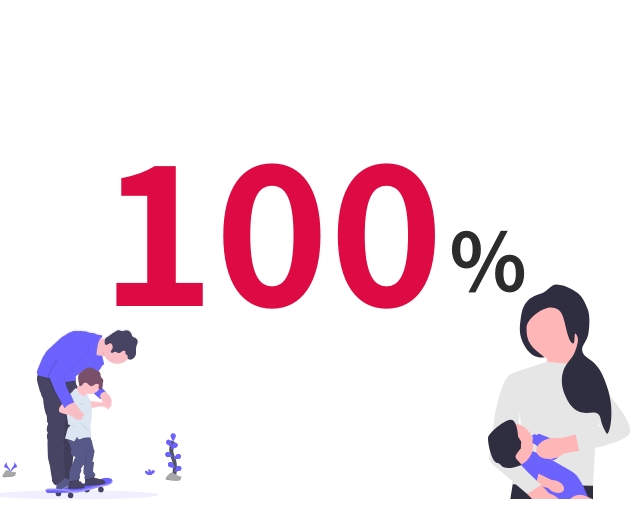 100%