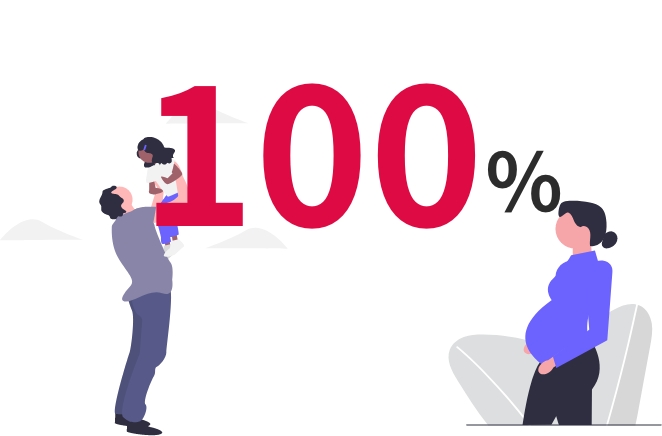 100%